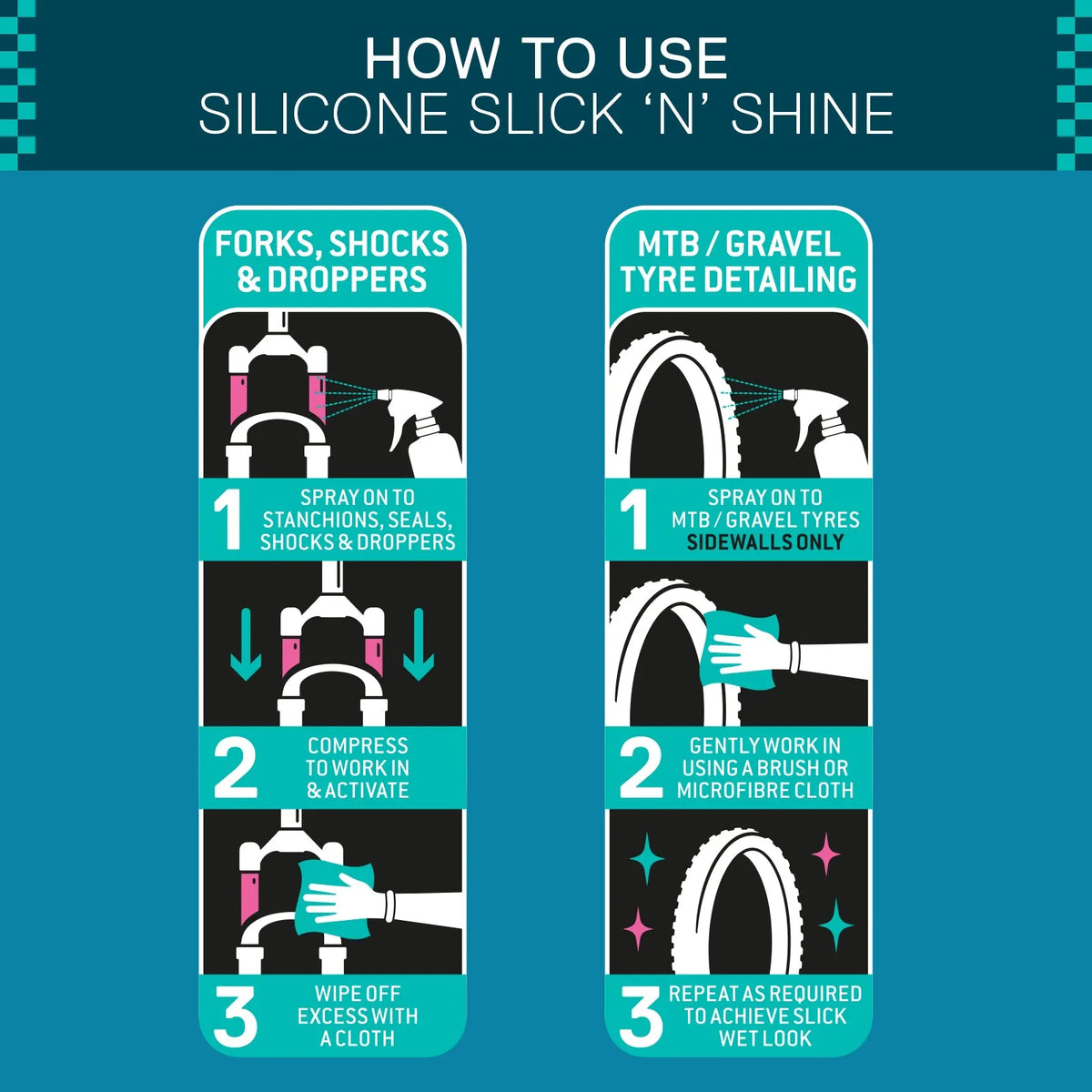 HOW TO USE
SILICONE SLICK 'N' SHINE

FORKS, SHOCKS & DROPPERS

1 SPRAY ON TO STANCHIONS, SEALS, SHOCKS & DROPPERS

2 COMPRESS TO WORK IN & ACTIVATE

3 WIPE OFF EXCESS WITH A CLOTH

MTB / GRAVEL TYRE DETAILING

1 SPRAY ON TO MTB / GRAVEL TYRES SIDEWALLS ONLY

2 GENTLY WORK IN USING A BRUSH OR MICROFIBRE CLOTH

3 REPEAT AS REQUIRED TO ACHIEVE SLICK WET LOOK