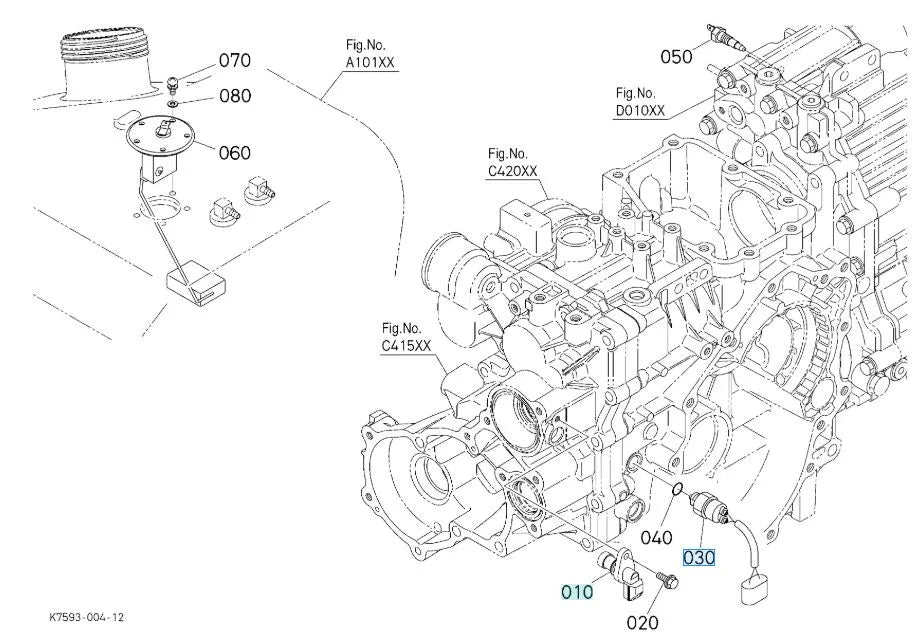 070
080
060
Fig.No.
A101XX
050
Fig.No.
D010XX
Fig.No.
C420XX
Fig.No.
C415XX
040
030
010
020
K7593-004-12