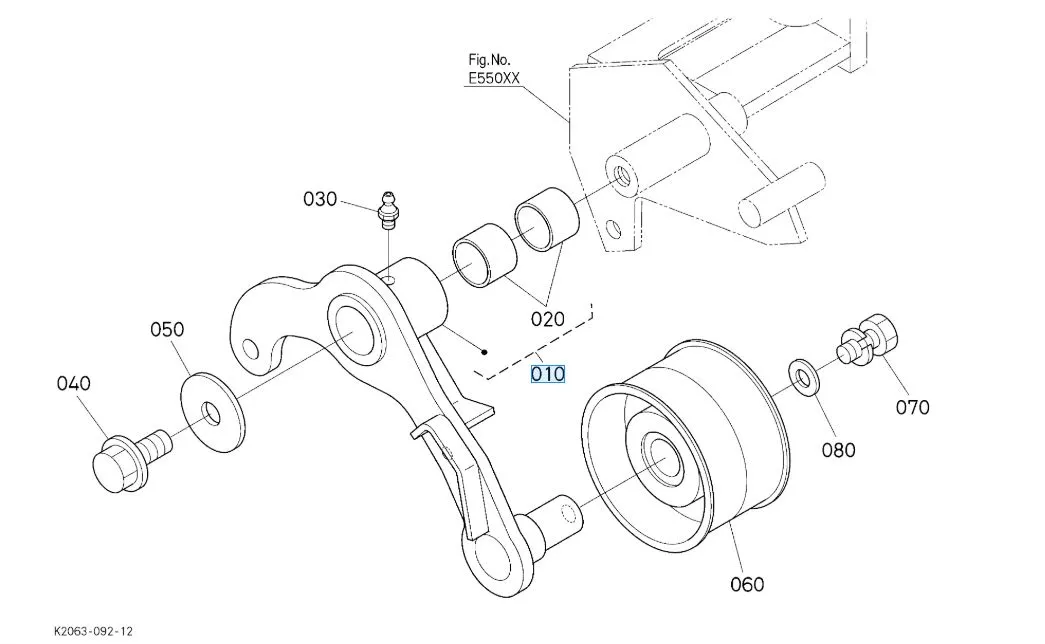 Fig.No.
E550XX

030

020

050

010

040

070

080

060

K2063-092-12