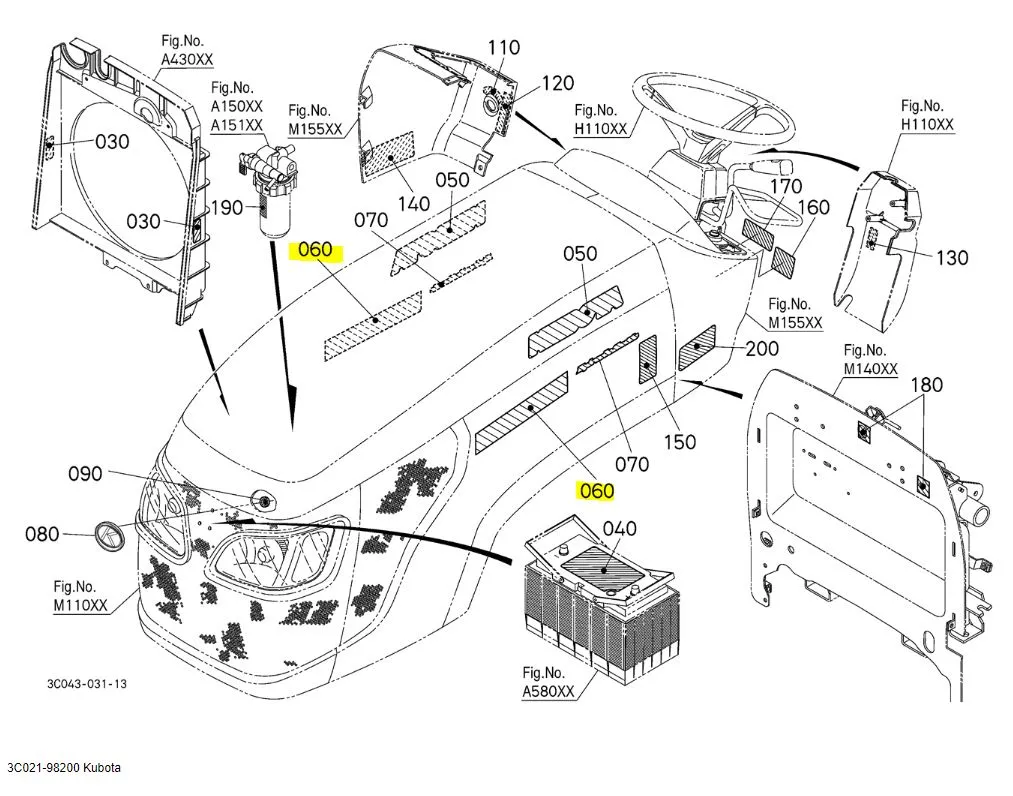 Fig.No.
A430XX

Fig.No.
A150XX
A151XX

Fig.No.
M155XX

110

120

Fig.No.
H110XX

Fig.No.
H110XX

030

030

190

140

050

070

060

170

160

130

050

Fig.No.
M155XX

200

Fig.No.
M140XX

180

150

070

060

090

080

040

Fig.No.
M110XX

Fig.No.
A580XX

3C043-031-13

3C021-98200 Kubota