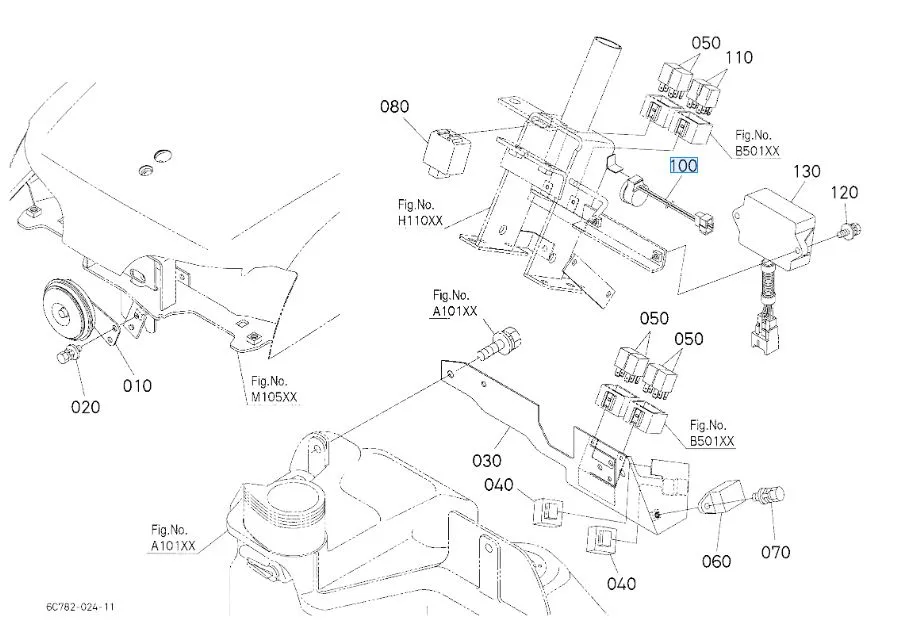 050
110
080
Fig.No.
B501XX
100
130
120
Fig.No.
H110XX
Fig.No.
A101XX
050
050
010
020
Fig.No.
M105XX
Fig.No.
B501XX
030
040
060
070
040
Fig.No.
A101XX
6C782-024-11