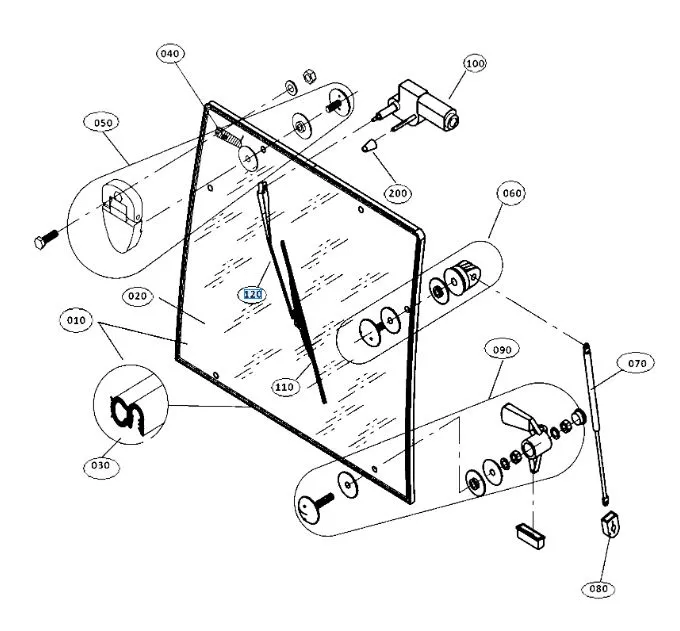 040
100
050
200
060
120
020
010
110
090
070
030
080